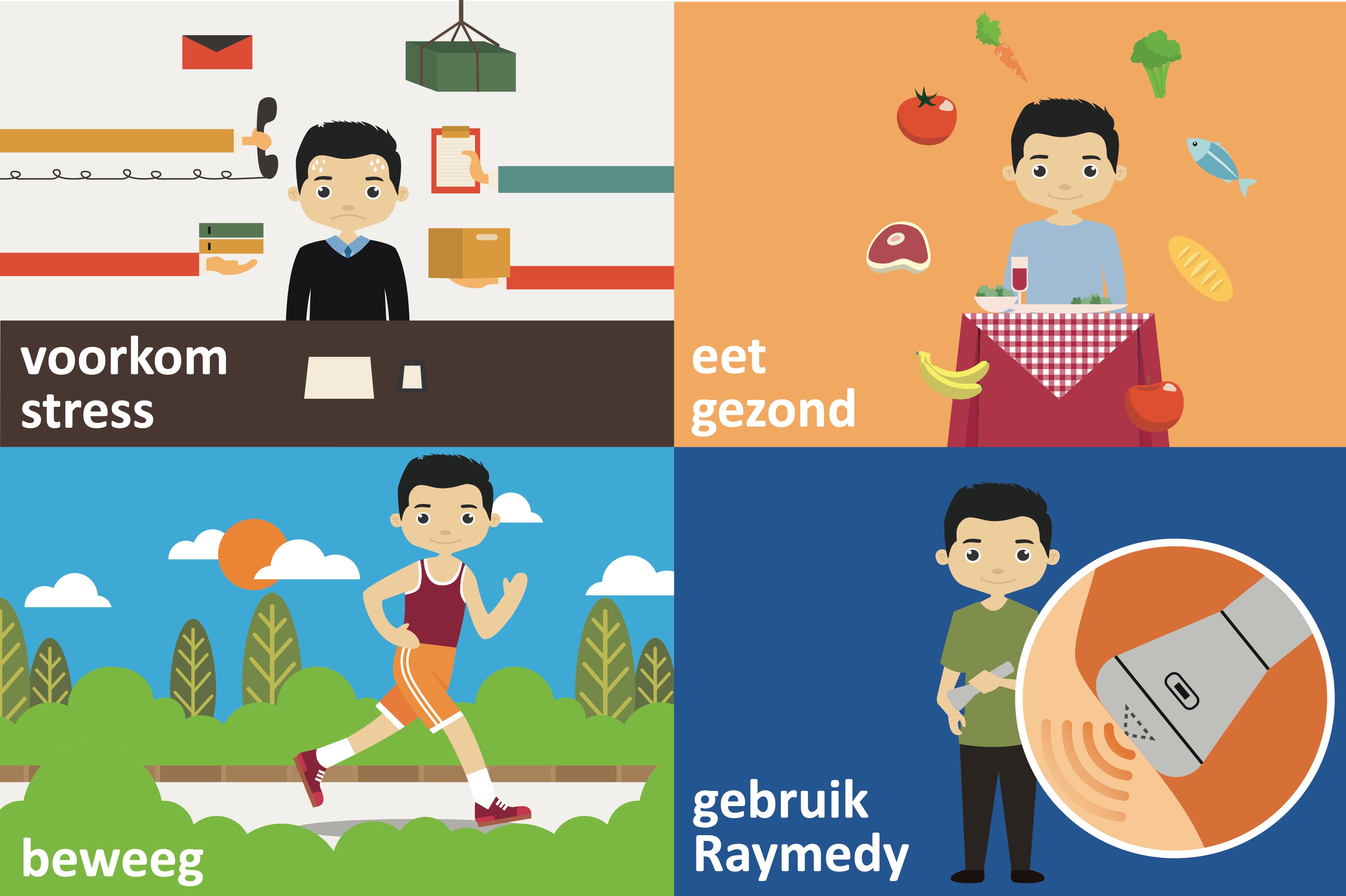 voorkom stress

eet gezond

beweeg

gebruik Raymedy