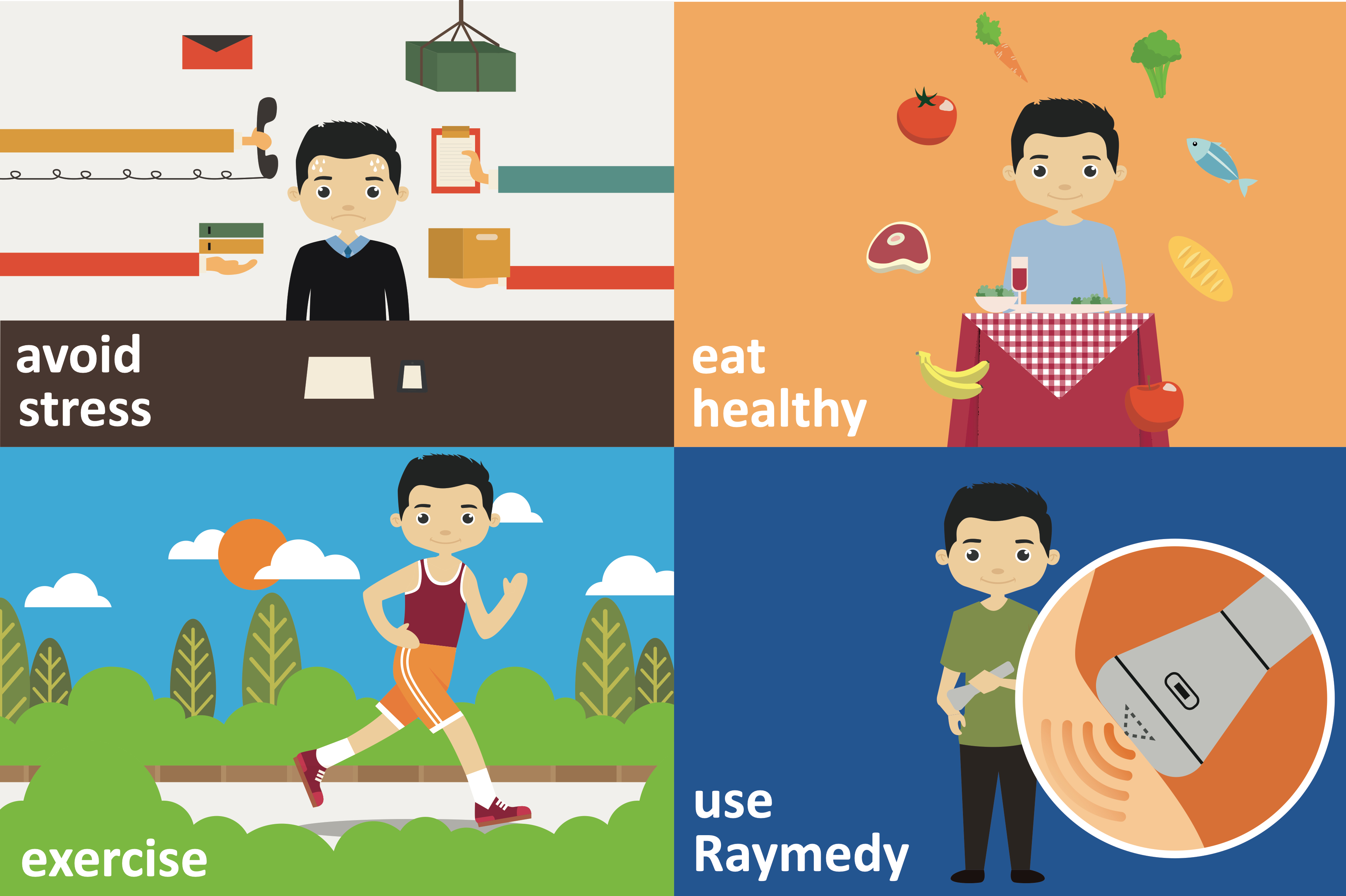 avoid stress

eat healthy

exercise

use Raymedy